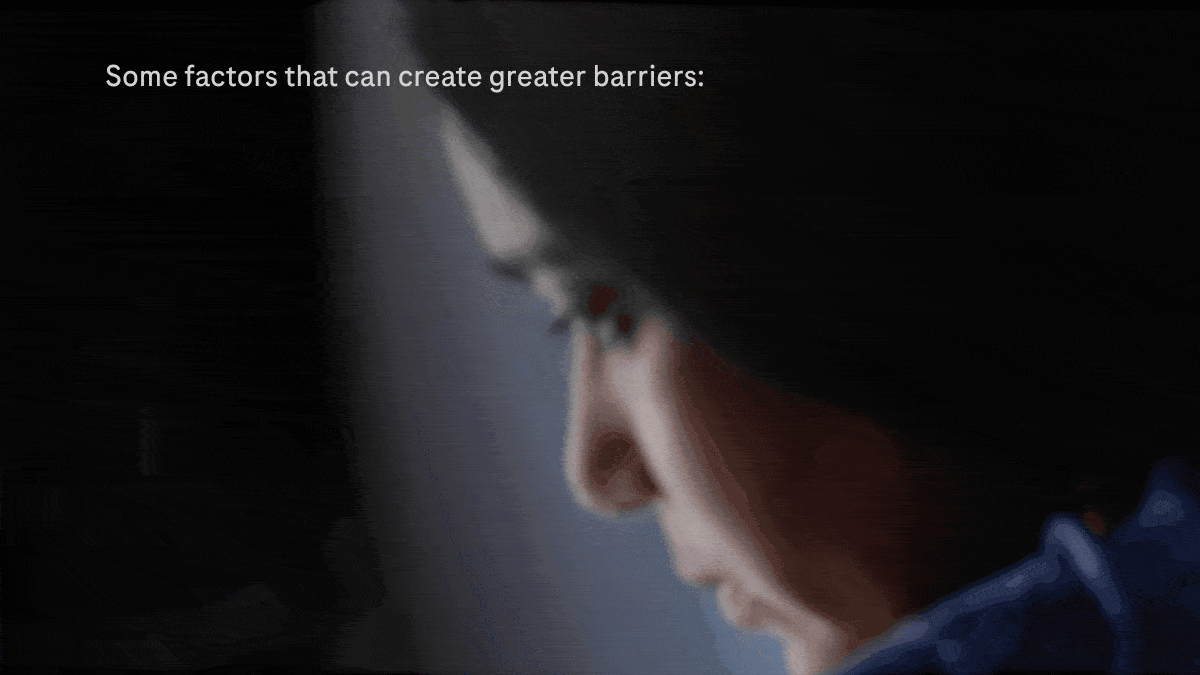 Some factors that can create greater barriers: