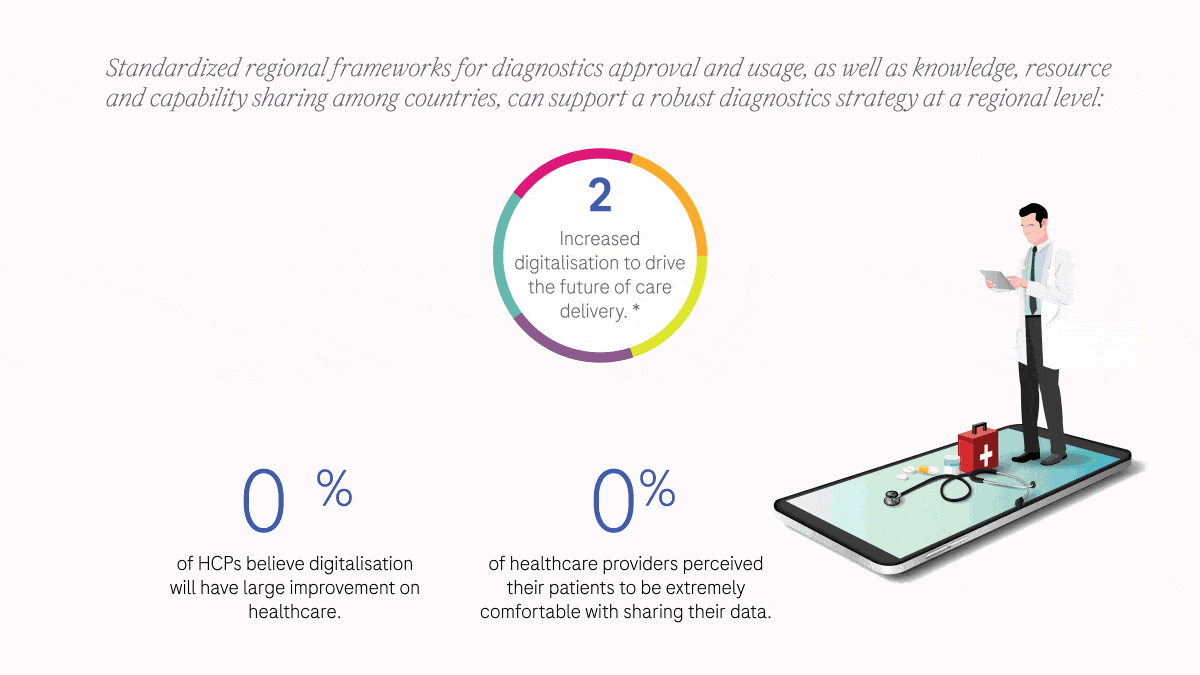 Standardized regional frameworks for diagnostics approval and usage, as well as knowledge, resource and capability sharing among countries, can support a robust diagnostics strategy at a regional level:

2

Increased digitalisation to drive the future of care delivery. *

0 %

of HCPs believe digitalisation will have large improvement on healthcare.

0%

of healthcare providers perceived their patients to be extremely comfortable with sharing their data.